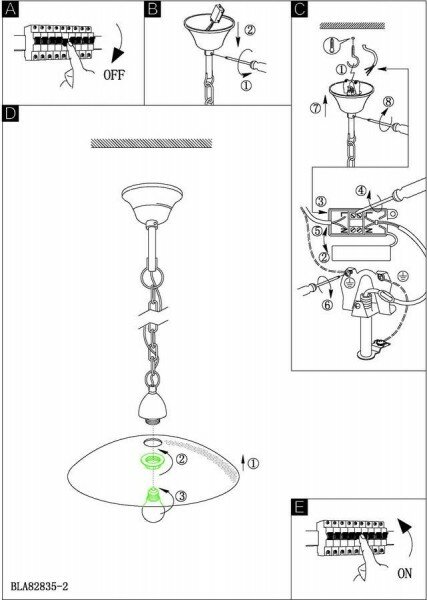 A

OFF

B

②

①

C

①

⑦

⑧

③

④

⑤

②

⑥

D

②

①

③

E

ON

BLA82835-2